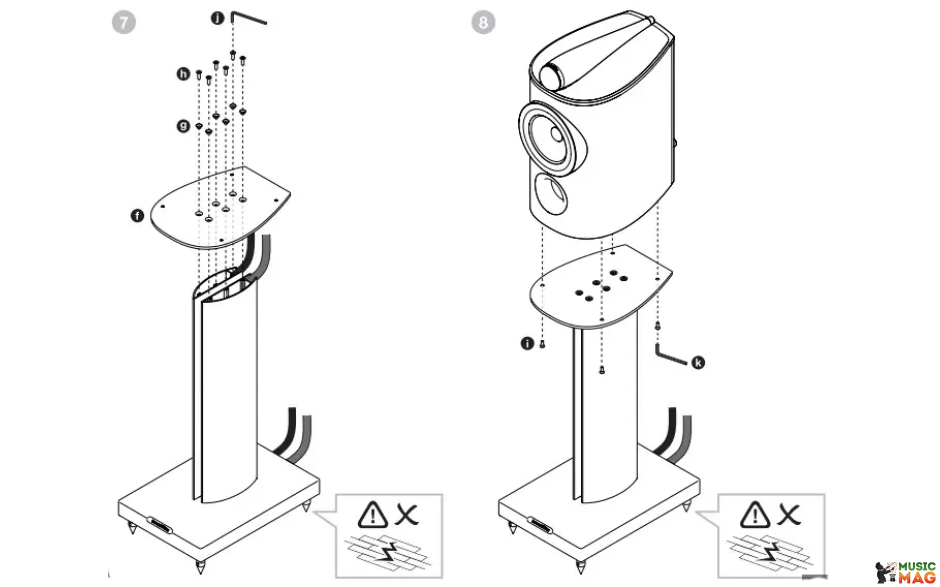 7
j
h
g
f
8
i
k
MUSIC MAG