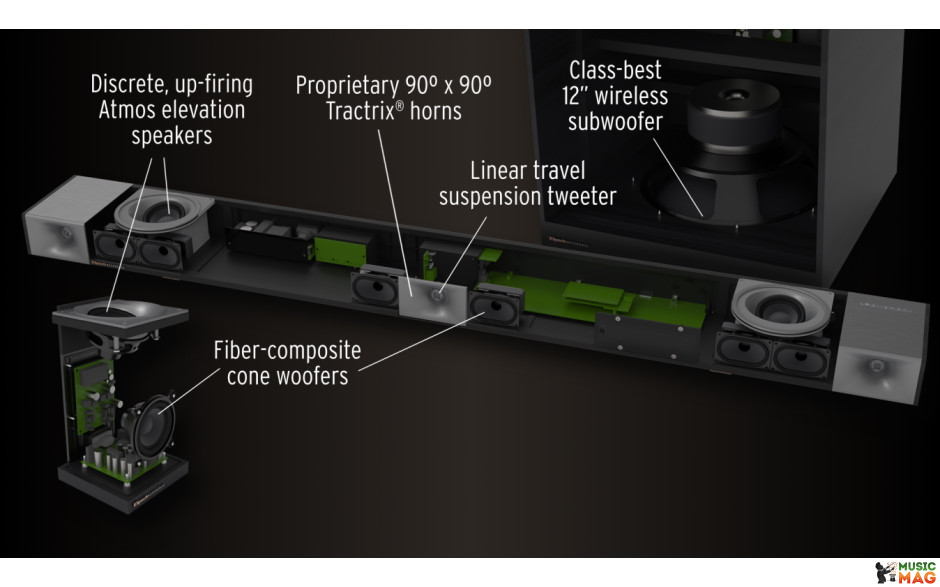 Discrete, up-firing Atmos elevation speakers

Proprietary 90º x 90º Tractrix® horns

Class-best 12" wireless subwoofer

Linear travel suspension tweeter

Fiber-composite cone woofers

MUSIC MAG