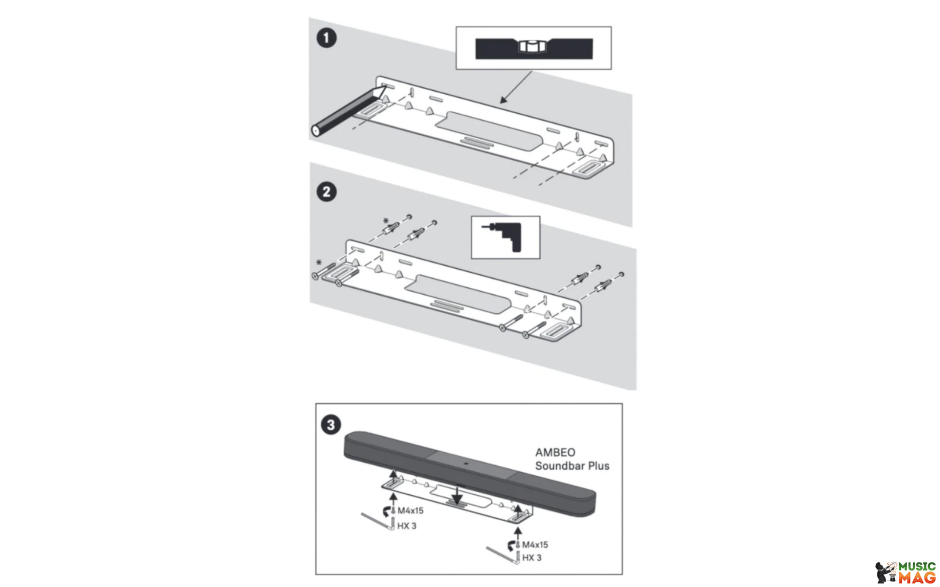 1

2

*

*

3

AMBEO Soundbar Plus

M4x15
HX 3

M4x15
HX 3

MUSIC MAG