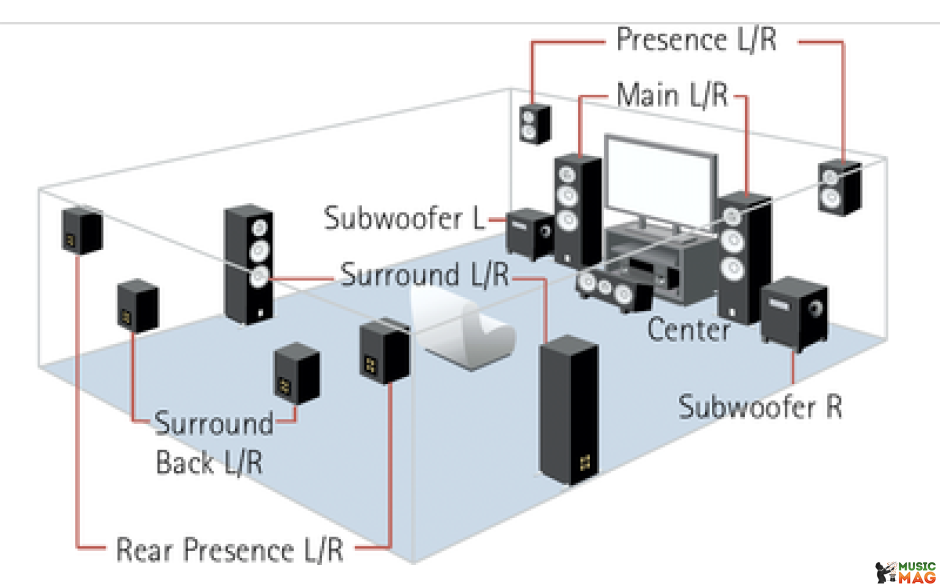 Presence L/R
Main L/R
Subwoofer L
Surround L/R
Center
Subwoofer R
Surround Back L/R
Rear Presence L/R
MUSIC MAG