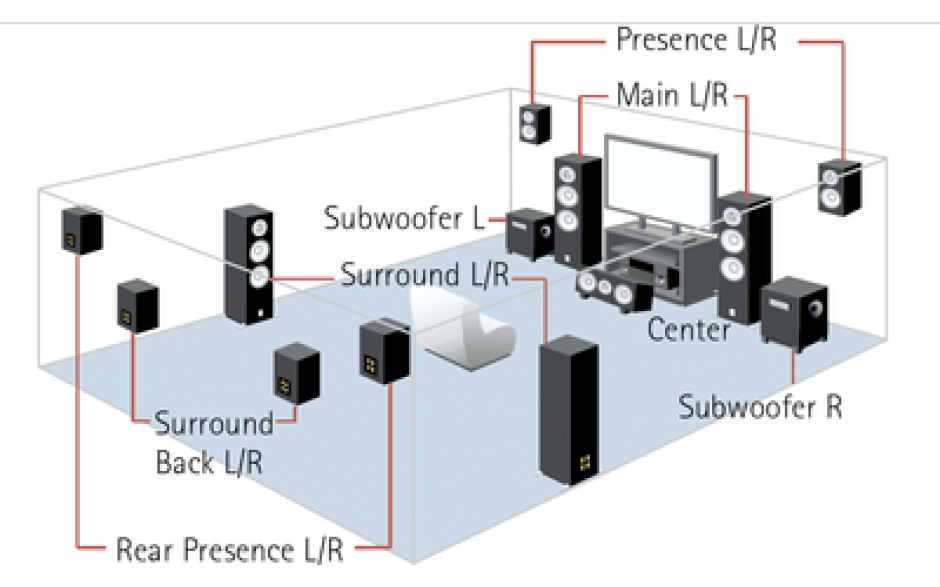 Presence L/R

Main L/R

Subwoofer L

Surround L/R

Center

Subwoofer R

Surround Back L/R

Rear Presence L/R