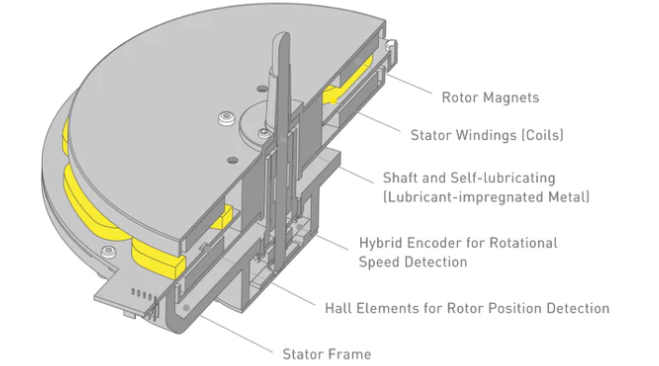 Rotor Magnets

Stator Windings (Coils)

Shaft and Self-lubricating (Lubricant-impregnated Metal)

Hybrid Encoder for Rotational Speed Detection

Hall Elements for Rotor Position Detection

Stator Frame